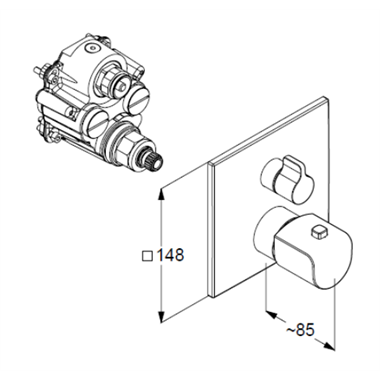 □148

~85